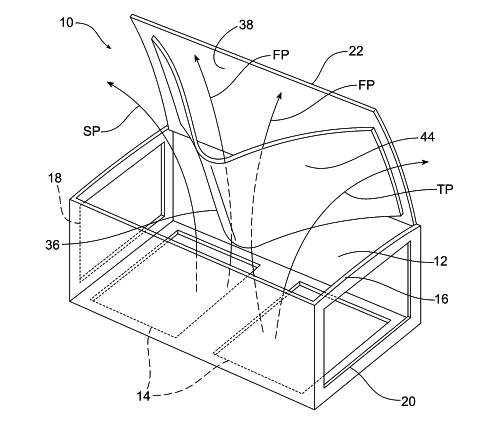 10
38
FP
22
FP
SP
44
18
TP
36
12
16
14
20